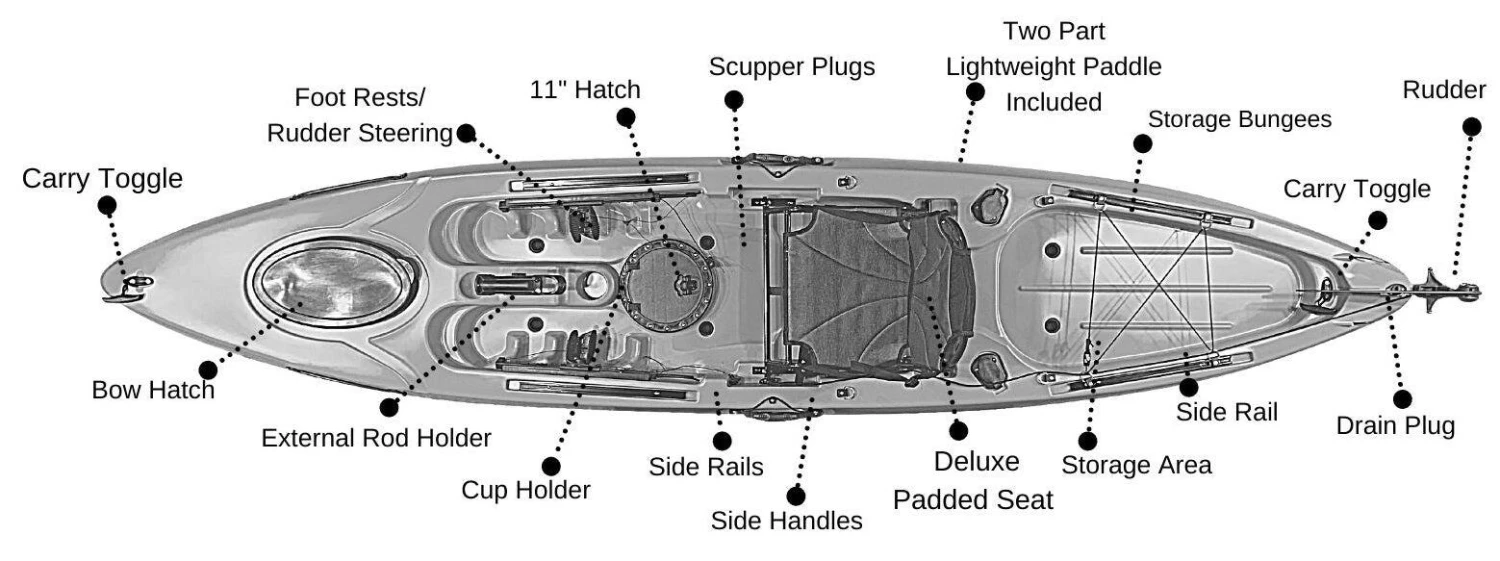 Carry Toggle
Foot Rests/ Rudder Steering
11" Hatch
Scupper Plugs
Two Part Lightweight Paddle Included
Storage Bungees
Rudder
Carry Toggle
Bow Hatch
External Rod Holder
Cup Holder
Side Rails
Side Handles
Deluxe Padded Seat
Storage Area
Side Rail
Drain Plug